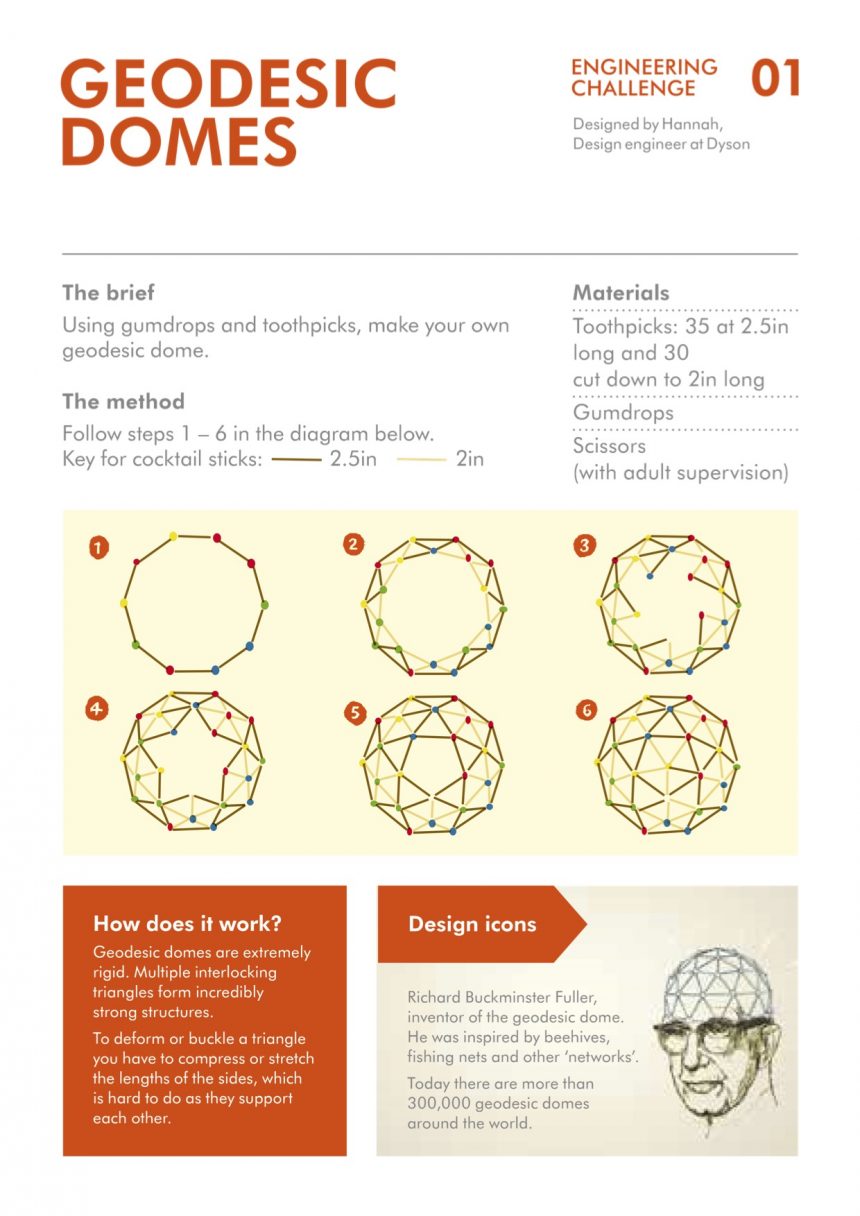 GEODESIC DOMES

ENGINEERING CHALLENGE 01

Designed by Hannah, Design engineer at Dyson

The brief

Using gumdrops and toothpicks, make your own geodesic dome.

The method

Follow steps 1 – 6 in the diagram below.
Key for cocktail sticks: 2.5in 2in

Materials

Toothpicks: 35 at 2.5in long and 30 cut down to 2in long

Gumdrops

Scissors (with adult supervision)

1

2

3

4

5

6

How does it work?

Geodesic domes are extremely rigid. Multiple interlocking triangles form incredibly strong structures.

To deform or buckle a triangle you have to compress or stretch the lengths of the sides, which is hard to do as they support each other.

Design icons

Richard Buckminster Fuller, inventor of the geodesic dome. He was inspired by beehives, fishing nets and other 'networks'.

Today there are more than 300,000 geodesic domes around the world.